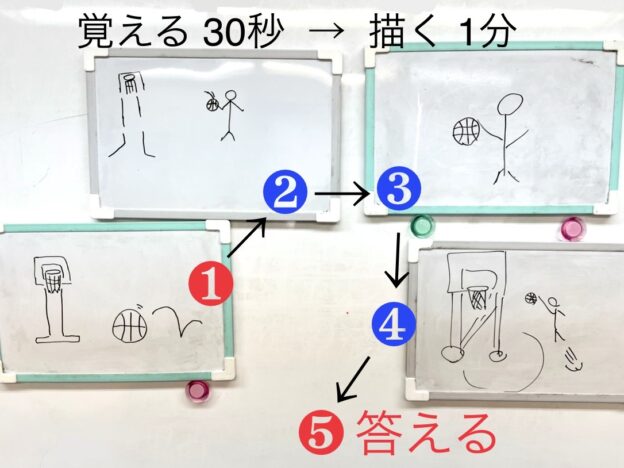 覚える 30秒 → 描く 1分

❷ → ❸

❶

❹

❺ 答える